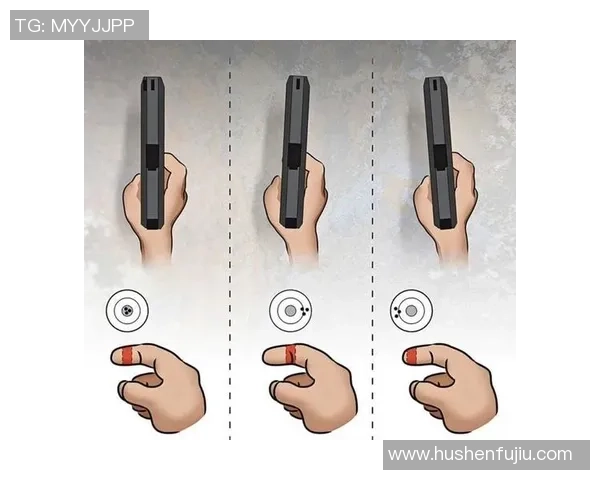 TG: MYYJJPP

www.hushenfujiu.com